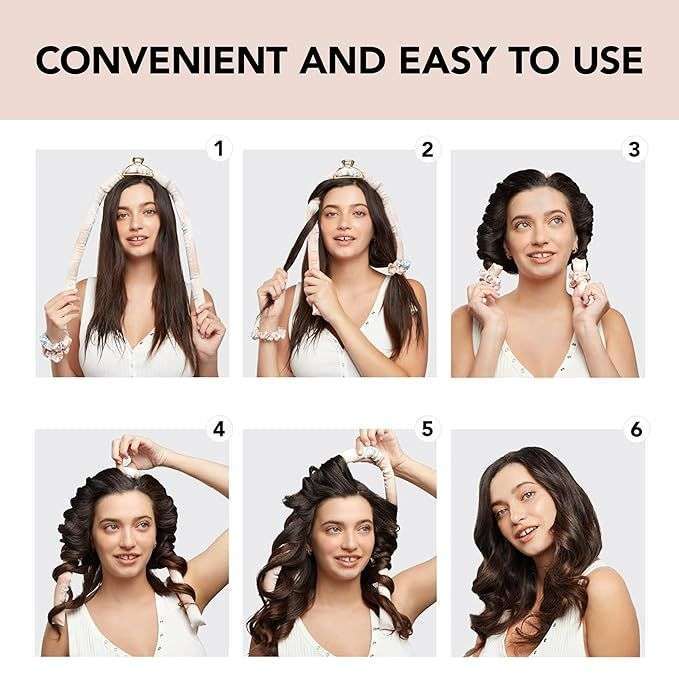 CONVENIENT AND EASY TO USE

1

2

3

4

5

6